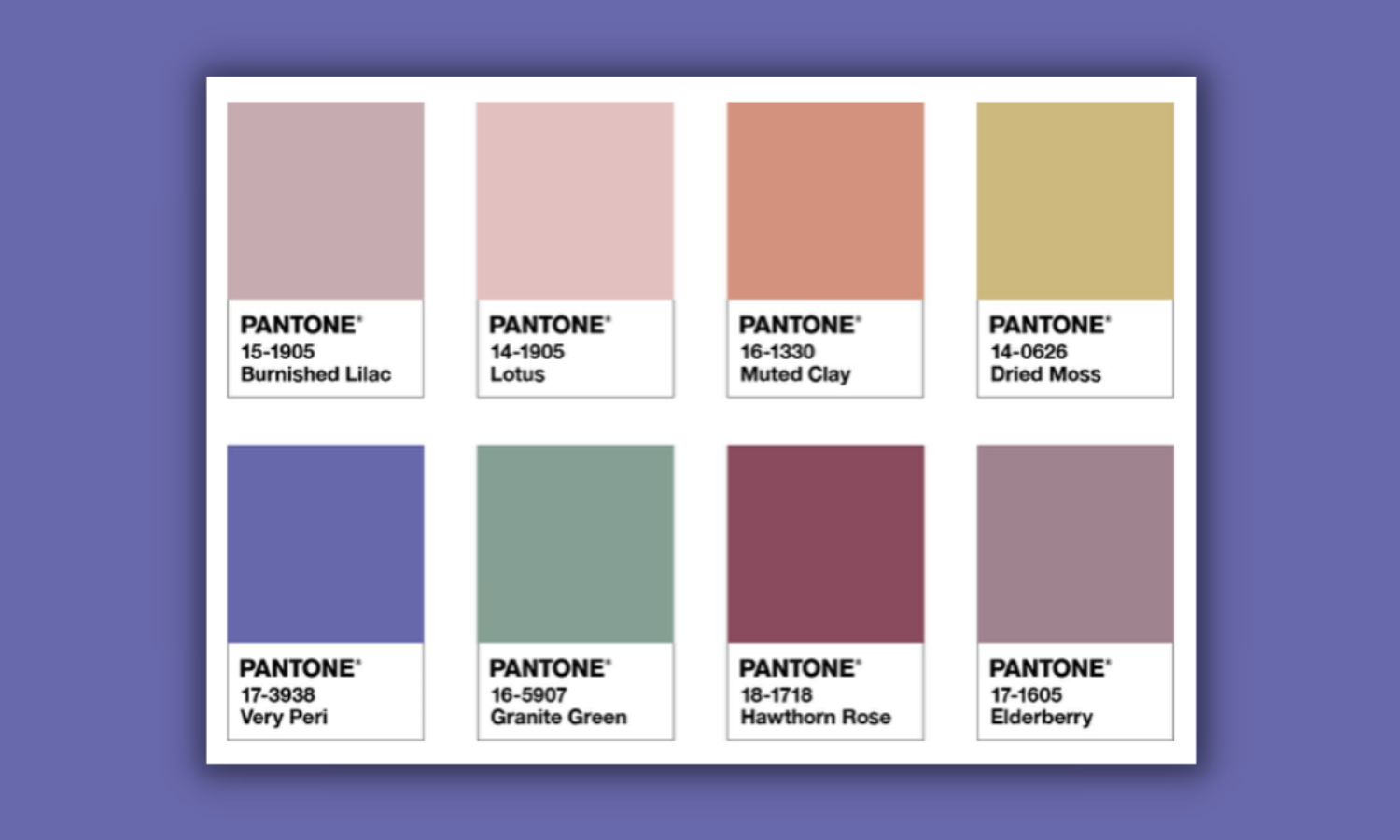 PANTONE®
15-1905
Burnished Lilac

PANTONE®
14-1905
Lotus

PANTONE®
16-1330
Muted Clay

PANTONE®
14-0626
Dried Moss

PANTONE®
17-3938
Very Peri

PANTONE®
16-5907
Granite Green

PANTONE®
18-1718
Hawthorn Rose

PANTONE®
17-1605
Elderberry